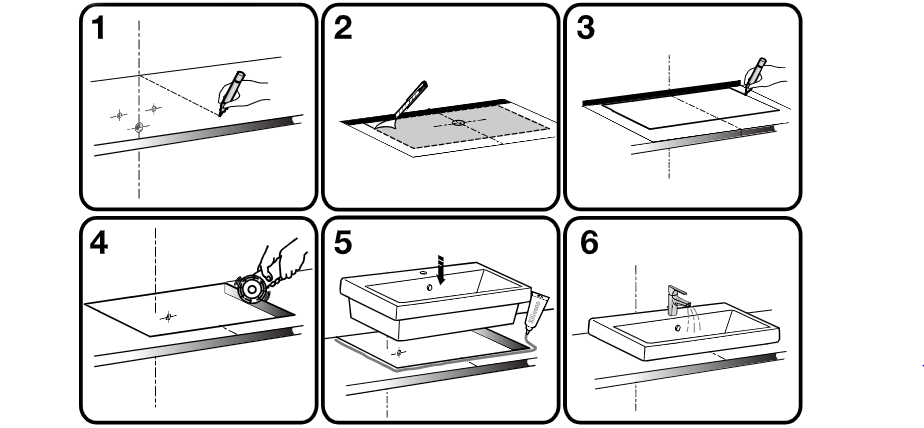 1

2

3

4

5

6