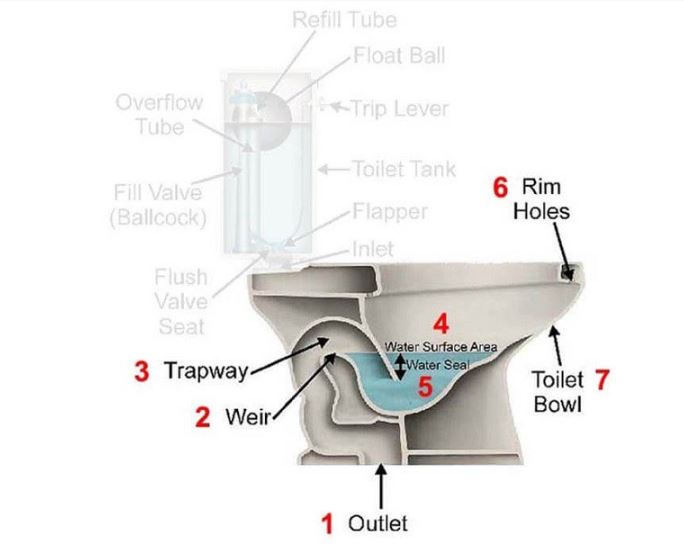 Refill Tube
Float Ball
Overflow Tube
Trip Lever
Toilet Tank
Fill Valve (Ballcock)
Flapper
Inlet
Flush Valve Seat
6 Rim Holes
4
Water Surface Area
Water Seal
5
3 Trapway
2 Weir
Toilet Bowl 7
1 Outlet